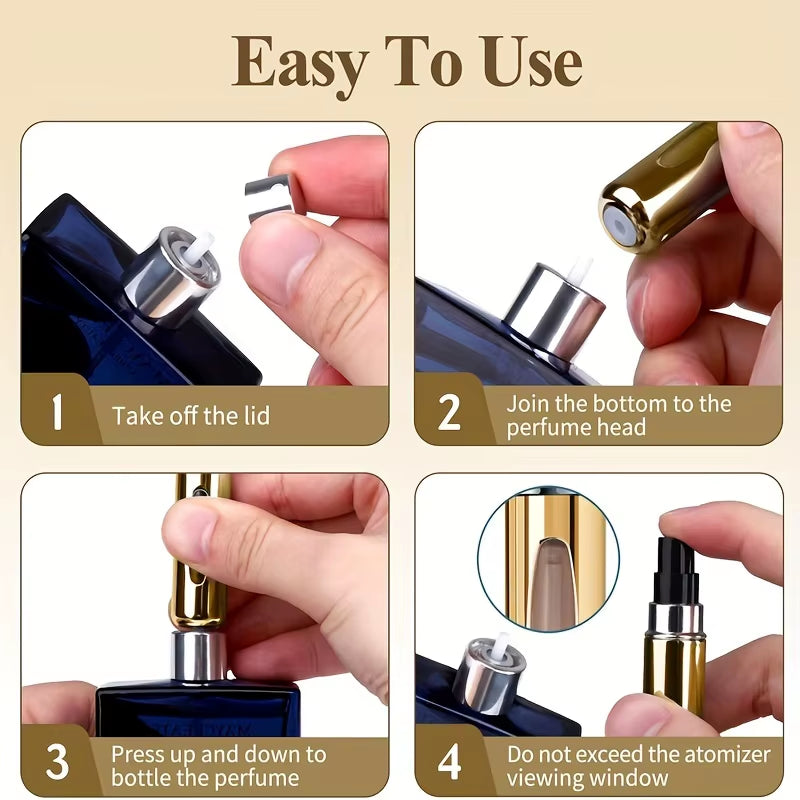 Easy To Use

1 Take off the lid

2 Join the bottom to the perfume head

3 Press up and down to bottle the perfume

4 Do not exceed the atomizer viewing window